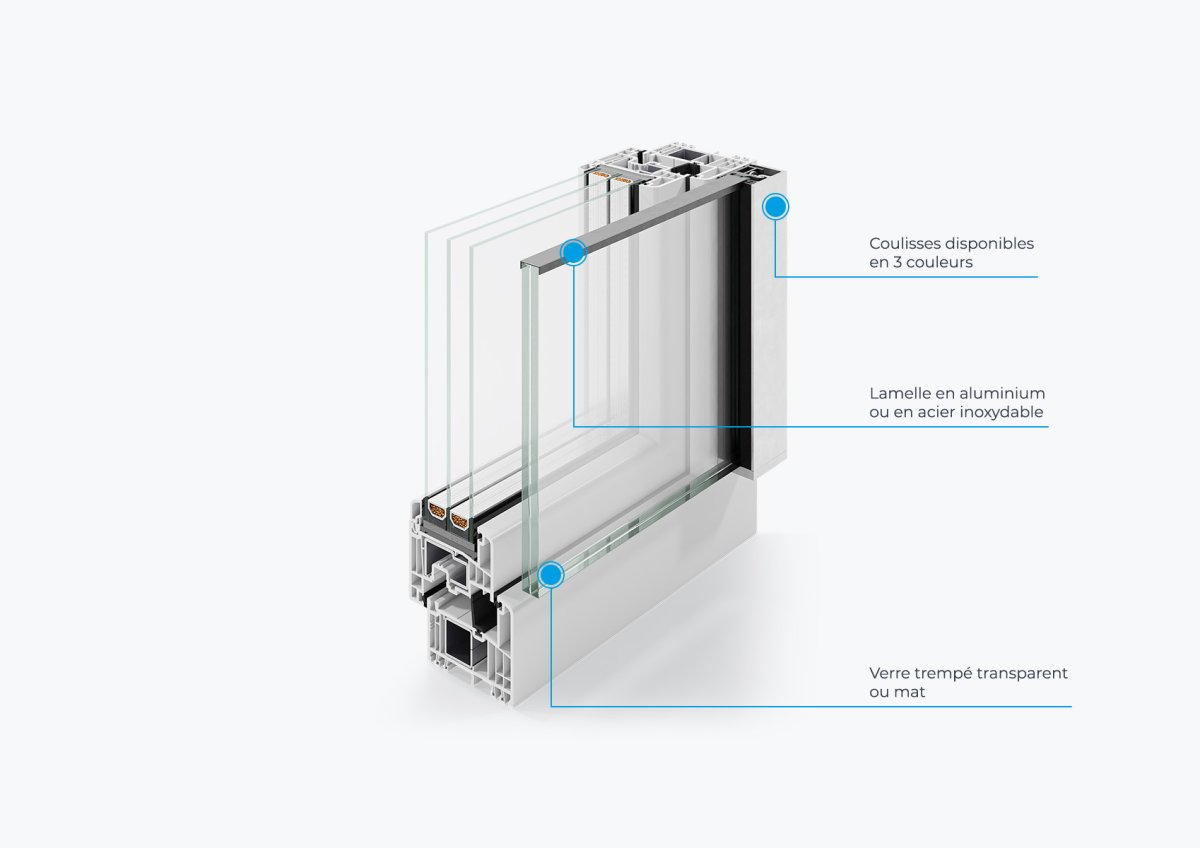 Coulisses disponibles en 3 couleurs

Lamelle en aluminium ou en acier inoxydable

Verre trempé transparent ou mat